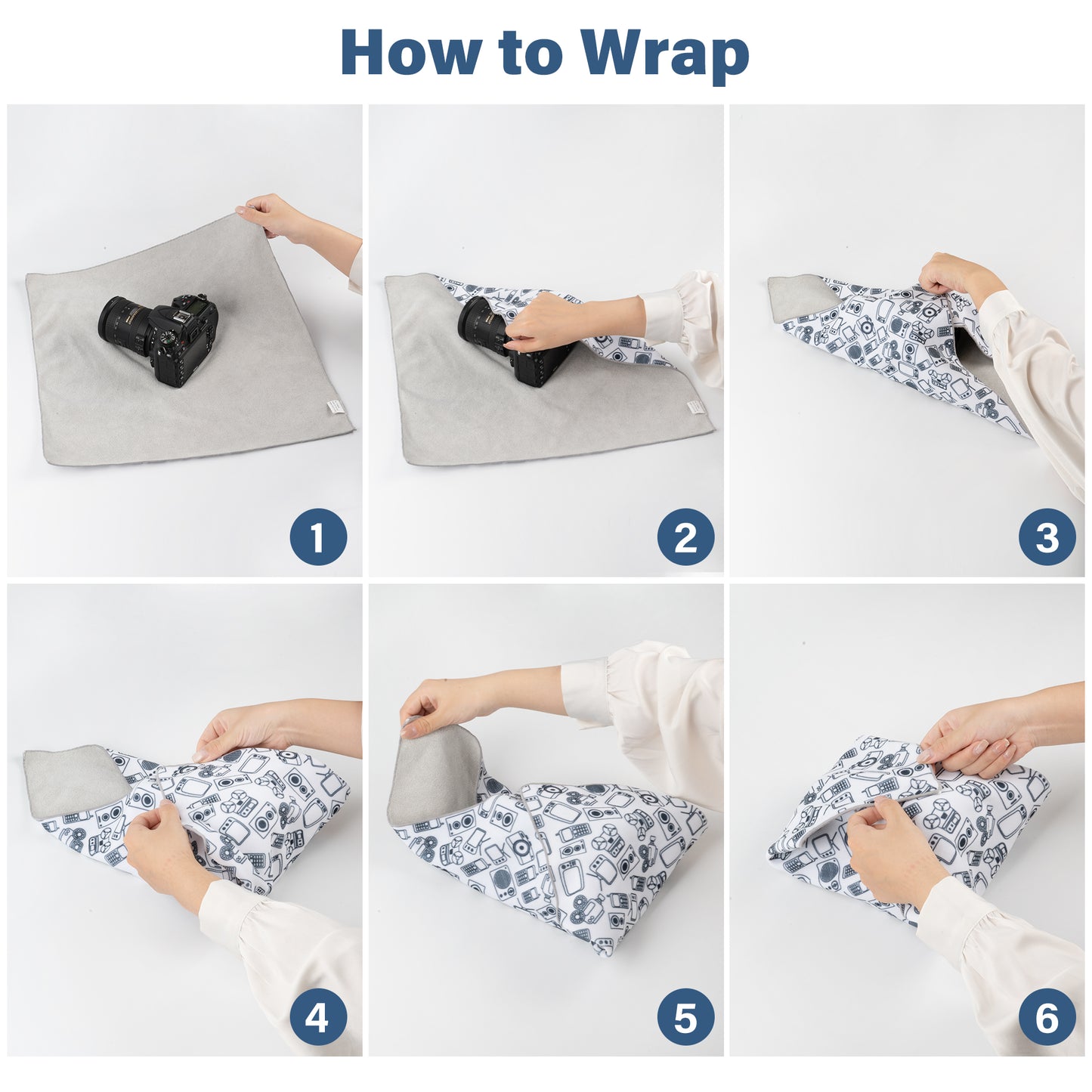 How to Wrap

1

2

3

4

5

6